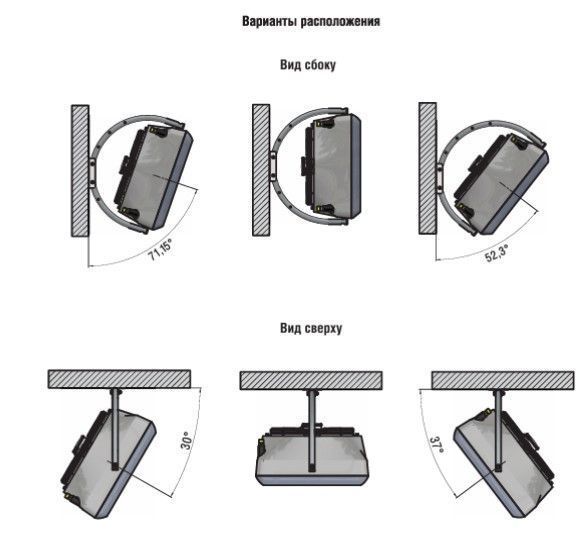 Варианты расположения

Вид сбоку

71,15°

52,3°

Вид сверху

30°

37°